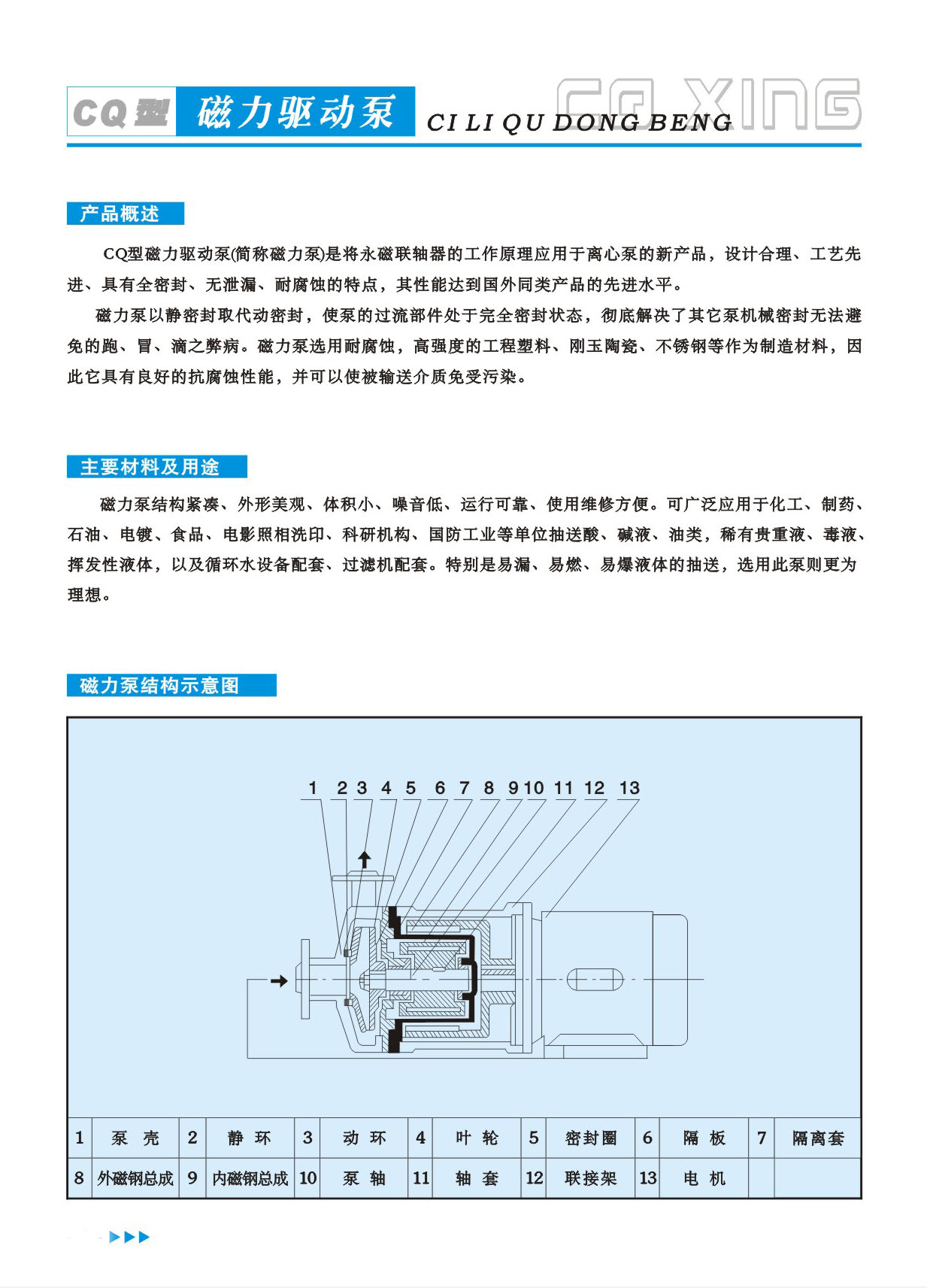 CQ型 磁力驱动泵 CI LI QU DONG BENG CQ XING

产品概述

CQ型磁力驱动泵(简称磁力泵)是将永磁联轴器的工作原理应用于离心泵的新产品，设计合理、工艺先进、具有全密封、无泄漏、耐腐蚀的特点，其性能达到国外同类产品的先进水平。

磁力泵以静密封取代动密封，使泵的过流部件处于完全密封状态，彻底解决了其它泵机械密封无法避免的跑、冒、滴之弊病。磁力泵选用耐腐蚀，高强度的工程塑料、刚玉陶瓷、不锈钢等作为制造材料，因此它具有良好的抗腐蚀性能，并可以使被输送介质免受污染。

主要材料及用途

磁力泵结构紧凑、外形美观、体积小、噪音低、运行可靠、使用维修方便。可广泛应用于化工、制药、石油、电镀、食品、电影照相洗印、科研机构、国防工业等单位抽送酸、碱液、油类，稀有贵重液、毒液、挥发性液体，以及循环水设备配套、过滤机配套。特别是易漏、易燃、易爆液体的抽送，选用此泵则更为理想。

磁力泵结构示意图

1 2 3 4 5 6 7 8 9 10 11 12 13

| 1 | 泵 壳 | 2 | 静 环 | 3 | 动 环 | 4 | 叶 轮 | 5 | 密封圈 | 6 | 隔 板 | 7 | 隔离套 |
|---|---|---|---|---|---|---|---|---|---|---|---|---|---|
| 8 | 外磁钢总成 | 9 | 内磁钢总成 | 10 | 泵 轴 | 11 | 轴 套 | 12 | 联接架 | 13 | 电 机 | | |